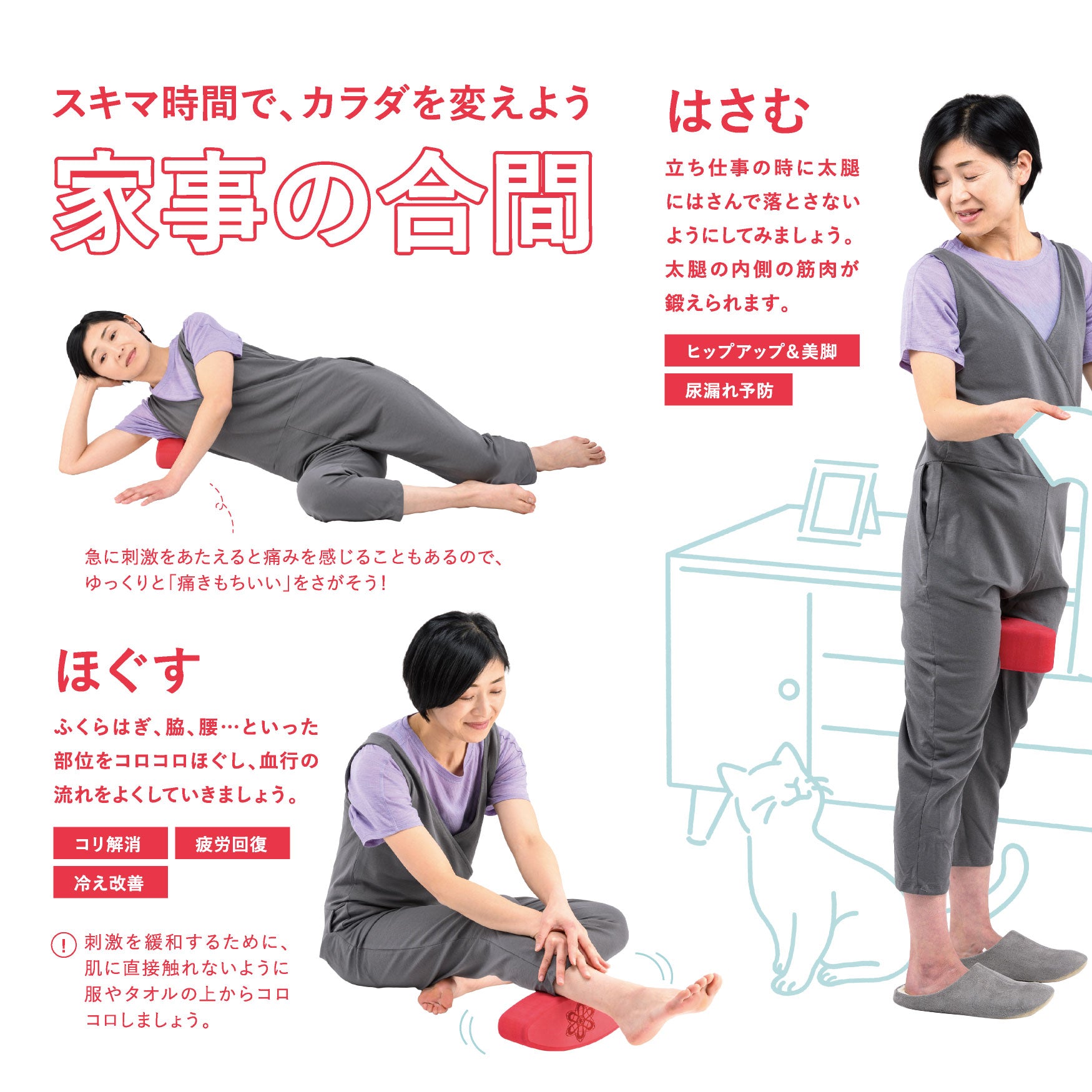 スキマ時間で、カラダを変えよう

家事の合間

急に刺激をあたえると痛みを感じることもあるので、ゆっくりと「痛きもちいい」をさがそう!

ほぐす

ふくらはぎ、脇、腰…といった部位をコロコロほぐし、血行の流れをよくしていきましょう。

コリ解消

疲労回復

冷え改善

! 刺激を緩和するために、肌に直接触れないように服やタオルの上からコロコロしましょう。

はさむ

立ち仕事の時に太腿にはさんで落とさないようにしてみましょう。太腿の内側の筋肉が鍛えられます。

ヒップアップ＆美脚

尿漏れ予防