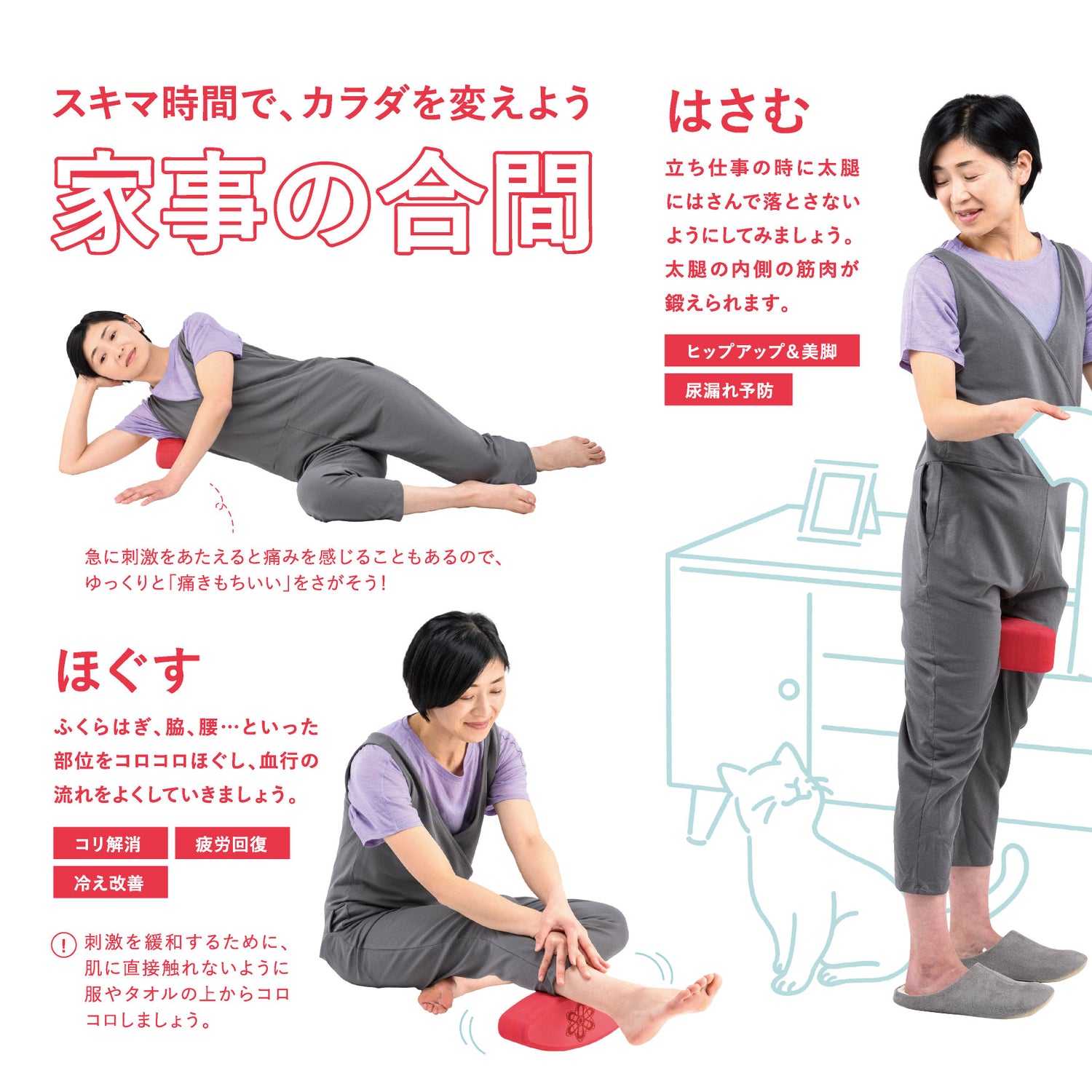 スキマ時間で、カラダを変えよう

家事の合間

急に刺激をあたえると痛みを感じることもあるので、ゆっくりと「痛きもちいい」をさがそう！

ほぐす

ふくらはぎ、脇、腰…といった部位をコロコロほぐし、血行の流れをよくしていきましょう。

コリ解消

疲労回復

冷え改善

! 刺激を緩和するために、肌に直接触れないように服やタオルの上からコロコロしましょう。

はさむ

立ち仕事の時に太腿にはさんで落とさないようにしてみましょう。太腿の内側の筋肉が鍛えられます。

ヒップアップ＆美脚

尿漏れ予防